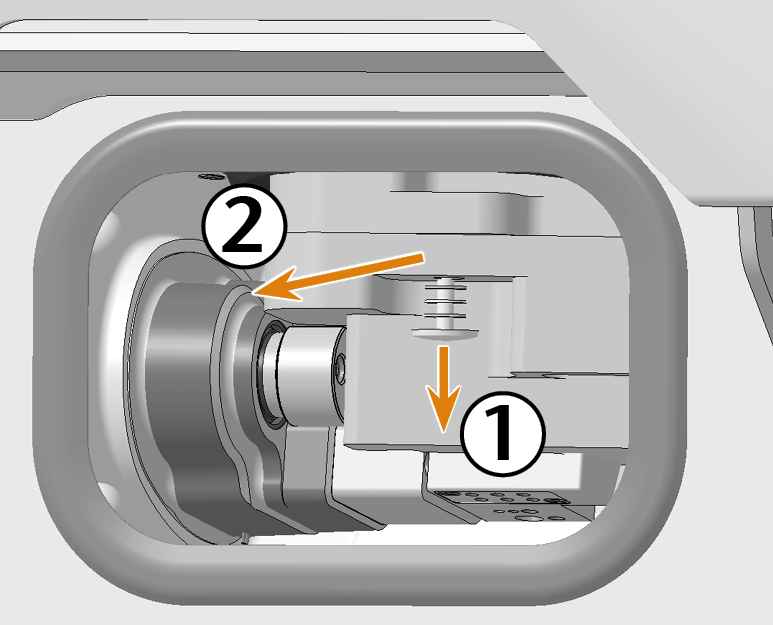 2

1